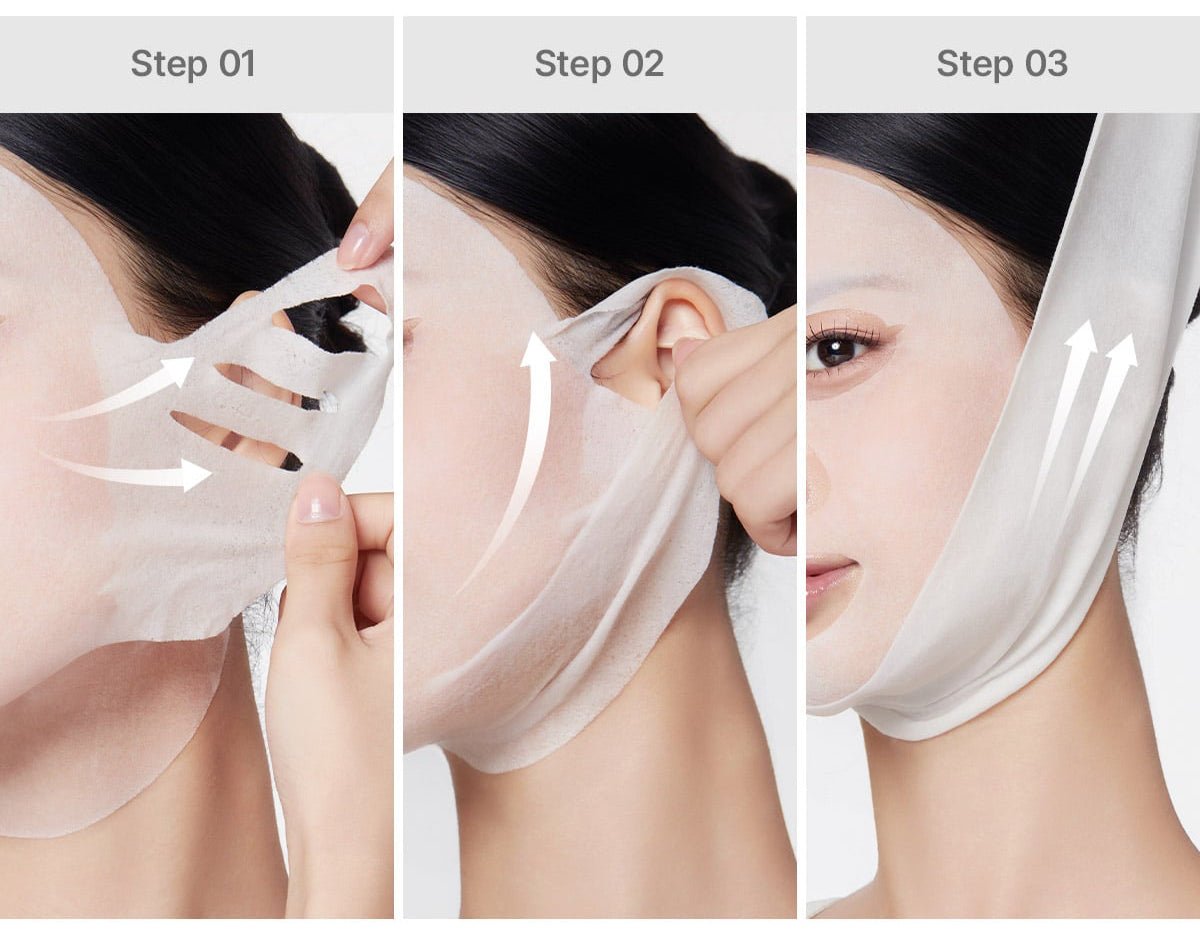 Step 01

Step 02

Step 03